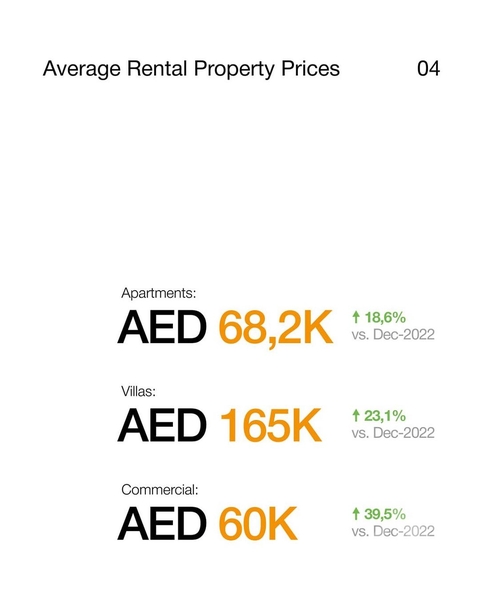 Average Rental Property Prices 04

Apartments:

AED 68,2K

↑ 18,6%
vs. Dec-2022

Villas:

AED 165K

↑ 23,1%
vs. Dec-2022

Commercial:

AED 60K

↑ 39,5%
vs. Dec-2022